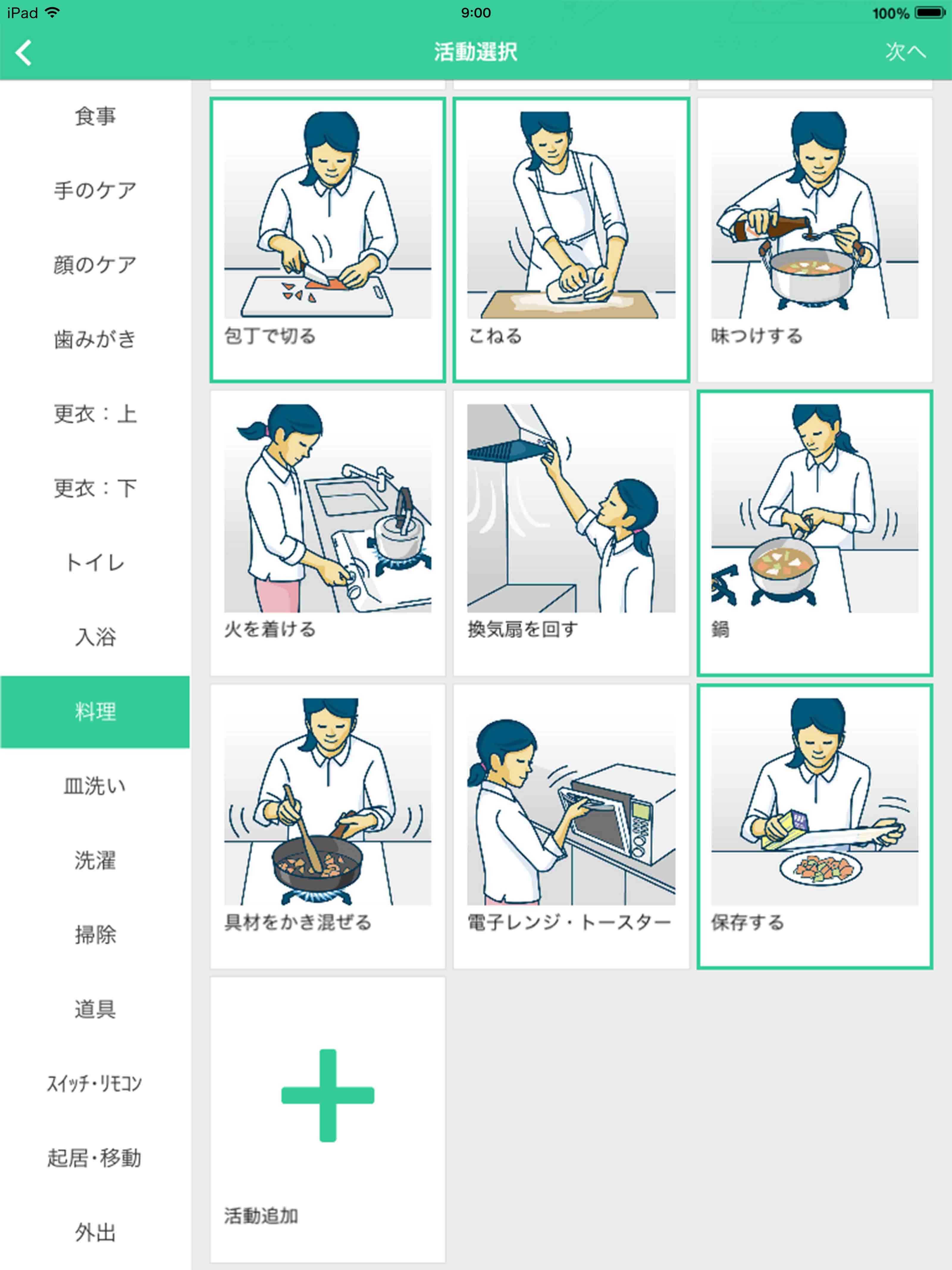 iPad 9:00 100%

活動選択 次へ

食事

手のケア

顔のケア

歯みがき

更衣：上

更衣：下

トイレ

入浴

料理

皿洗い

洗濯

掃除

道具

ｽｲｯﾁ・ﾘﾓｺﾝ

起居・移動

外出

包丁で切る

こねる

味つけする

火を着ける

換気扇を回す

鍋

具材をかき混ぜる

電子レンジ・トースター

保存する

活動追加